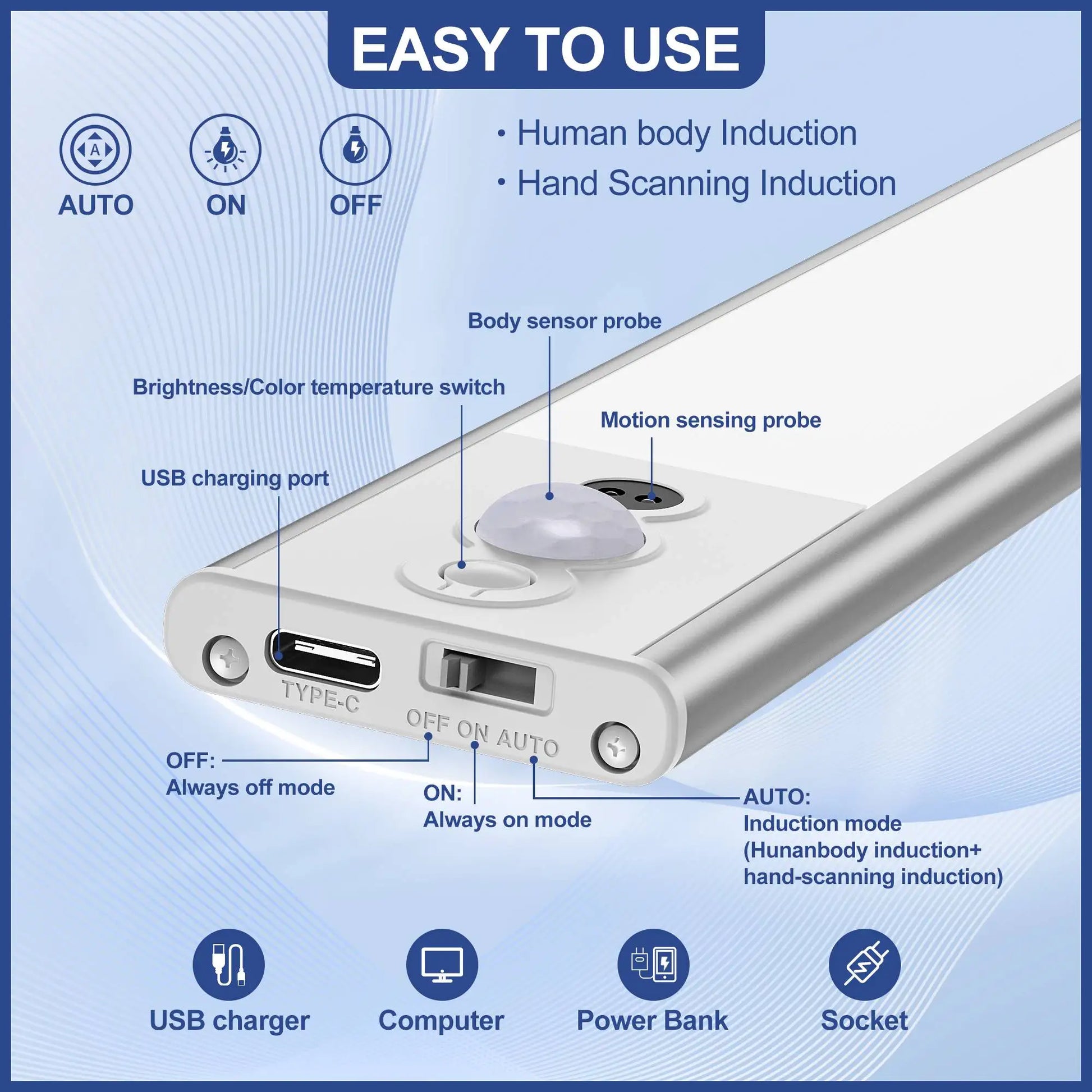 EASY TO USE

A

AUTO

ON

OFF

· Human body Induction

· Hand Scanning Induction

Body sensor probe

Brightness/Color temperature switch

Motion sensing probe

USB charging port

TYPE-C

OFF ON AUTO

OFF:
Always off mode

ON:
Always on mode

AUTO:
Induction mode
(Hunanbody induction+
hand-scanning induction)

USB charger

Computer

Power Bank

Socket